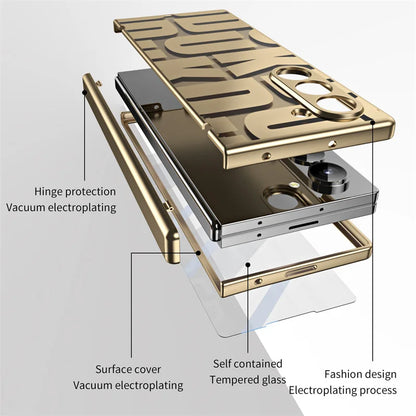 Hinge protection
Vacuum electroplating

Surface cover
Vacuum electroplating

Self contained
Tempered glass

Fashion design
Electroplating process